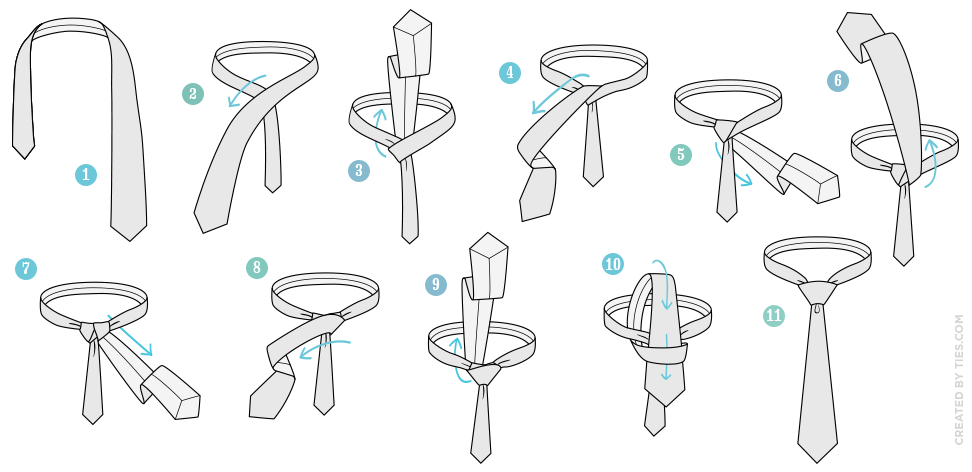 1
2
3
4
5
6
7
8
9
10
11
CREATED BY TIES.COM